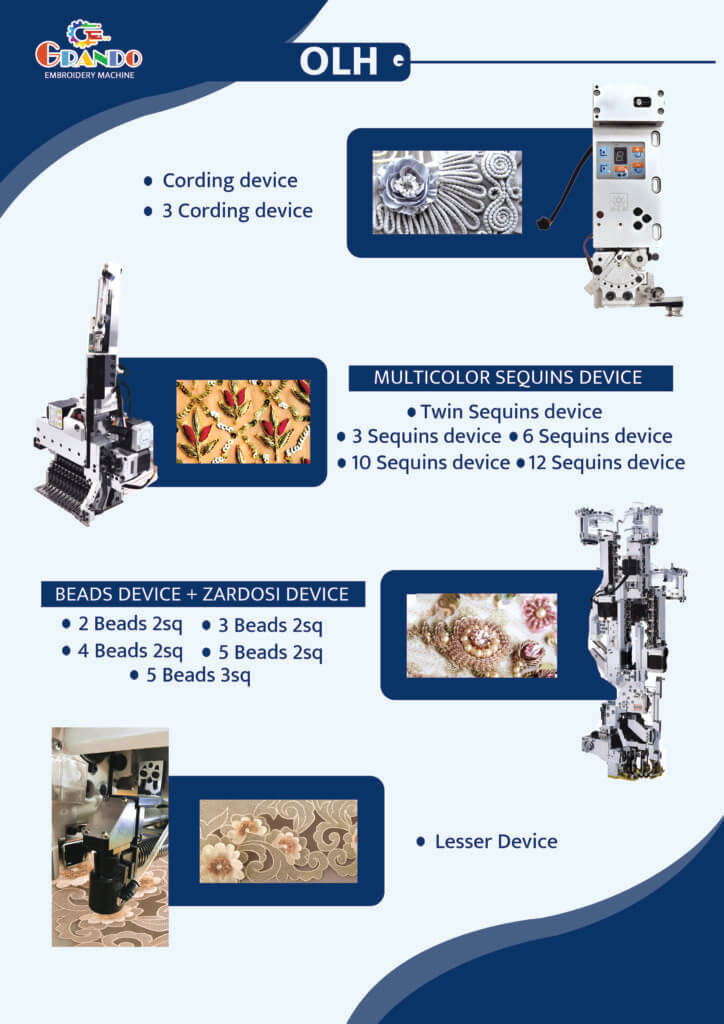 GRANDO
EMBROIDERY MACHINE

OLH

• Cording device
• 3 Cording device

MULTICOLOR SEQUINS DEVICE
• Twin Sequins device
• 3 Sequins device • 6 Sequins device
• 10 Sequins device • 12 Sequins device

BEADS DEVICE + ZARDOSI DEVICE
• 2 Beads 2sq • 3 Beads 2sq
• 4 Beads 2sq • 5 Beads 2sq
• 5 Beads 3sq

• Lesser Device